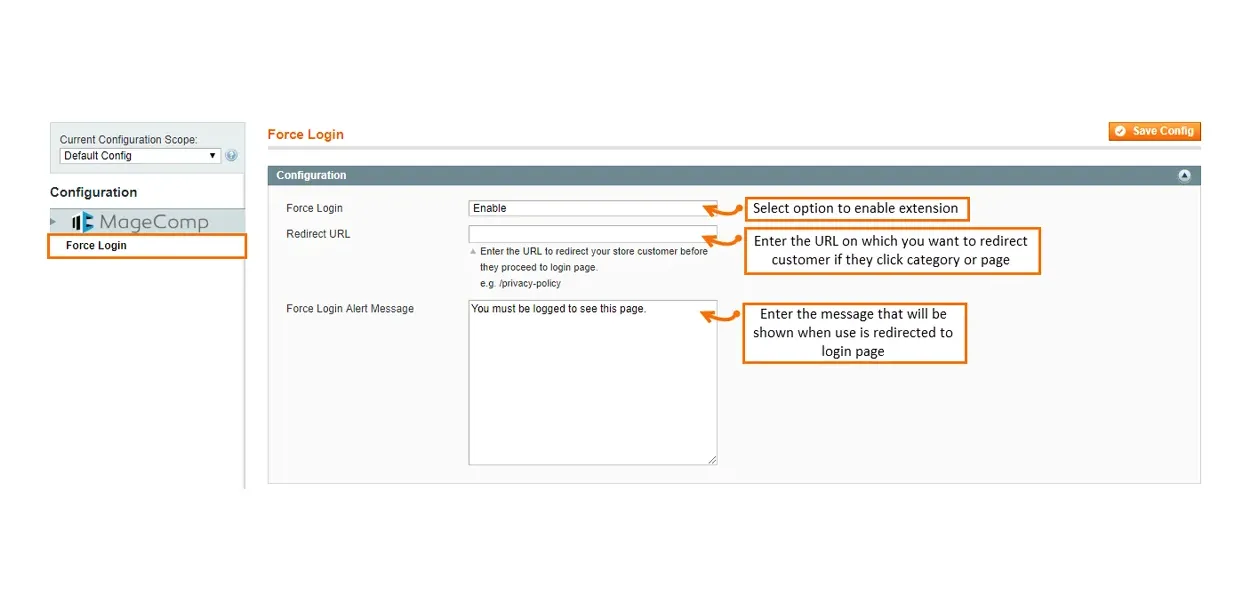 Current Configuration Scope:
Default Config

Configuration

MageComp

Force Login

Force Login

Save Config

Configuration

Force Login
Enable

Select option to enable extension

Redirect URL

Enter the URL to redirect your store customer before they proceed to login page.
e.g. /privacy-policy

Enter the URL on which you want to redirect customer if they click category or page

Force Login Alert Message
You must be logged to see this page.

Enter the message that will be shown when use is redirected to login page